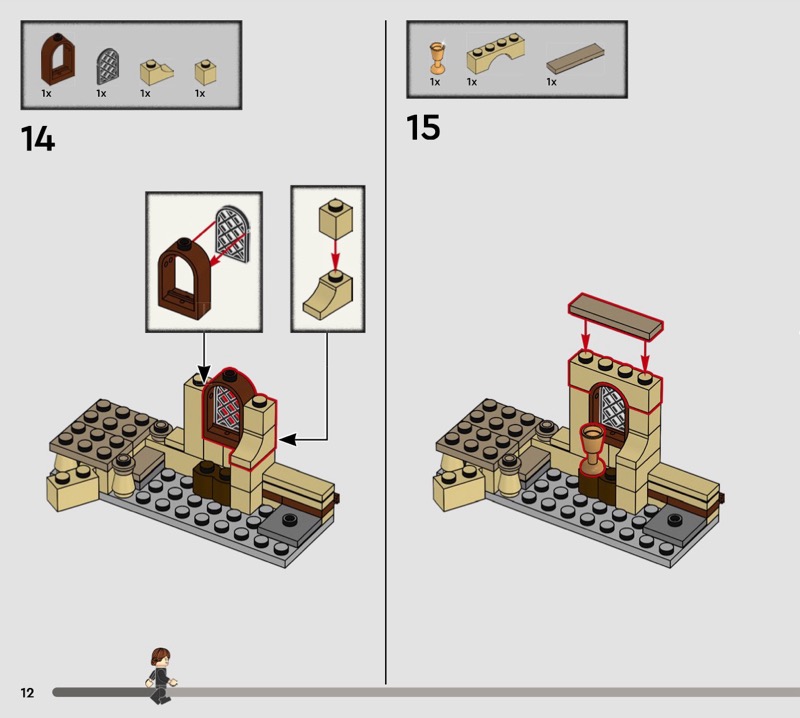 1x 1x 1x 1x

14

1x 1x 1x

15

12