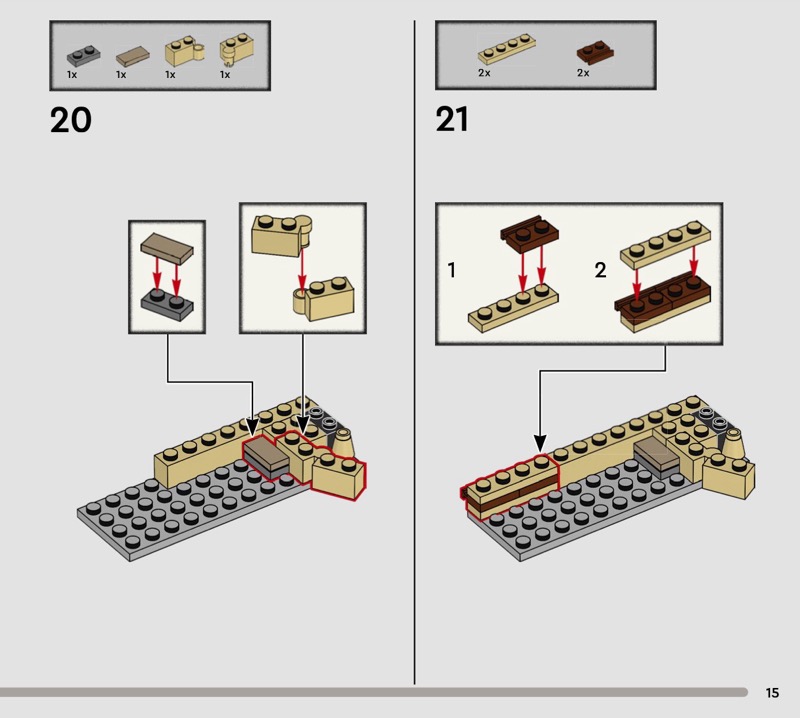 1x 1x 1x 1x

20

2x 2x

21

1

2

15