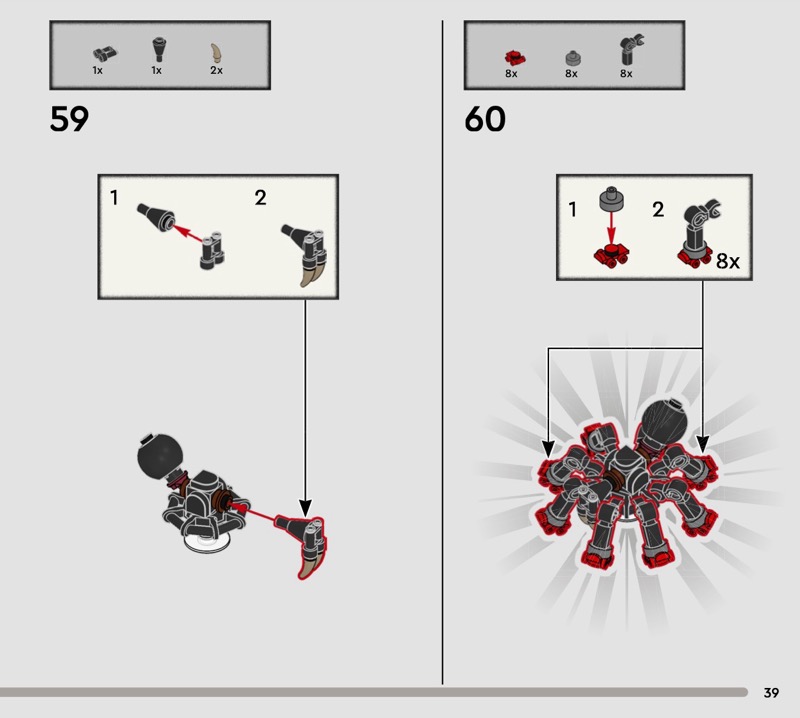 1x 1x 2x

59

1 2

8x 8x 8x

60

1 2 8x

39