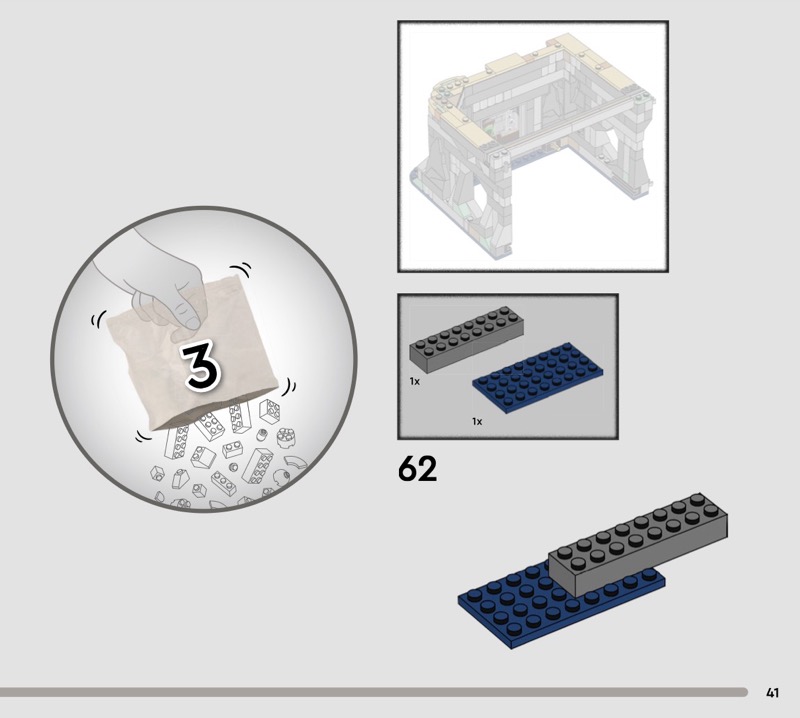 3

1x

1x

62

41