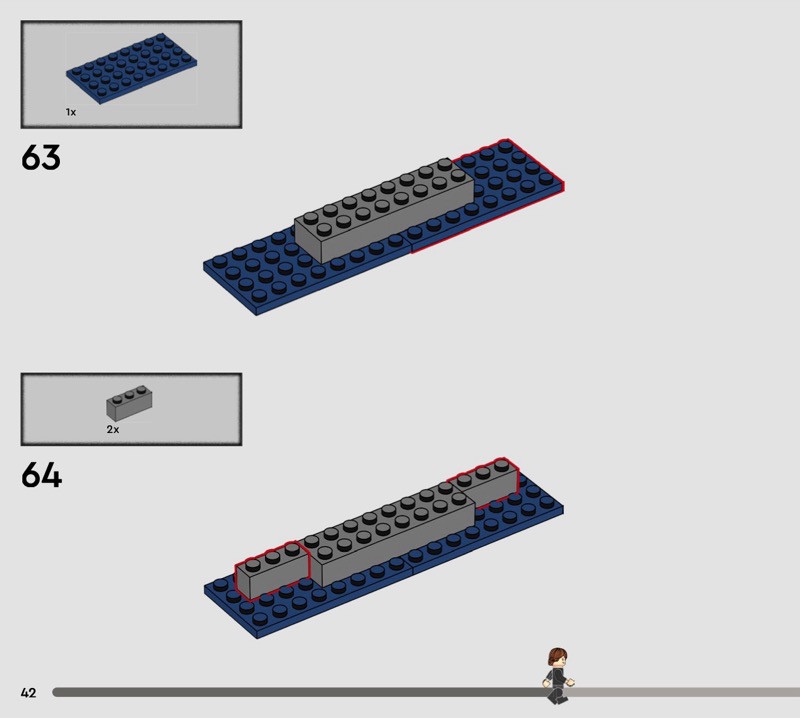 1x

63

2x

64

42