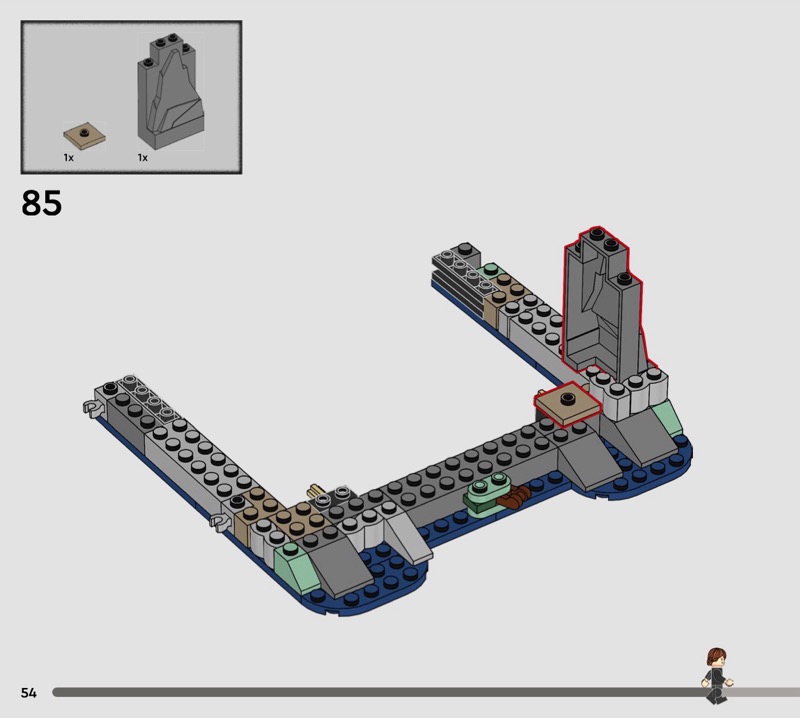 1x
1x

85

54