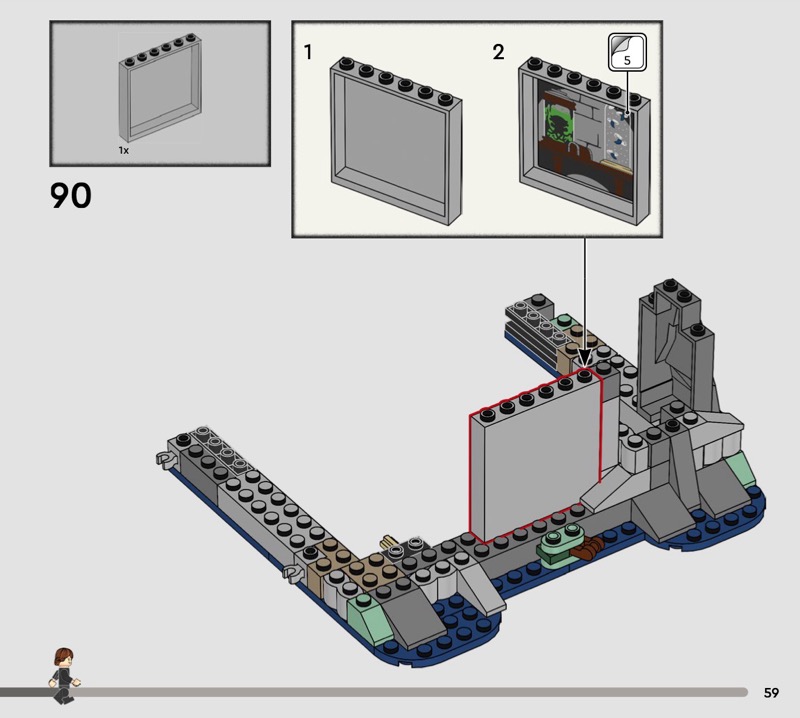 1x

90

1

2

5

59