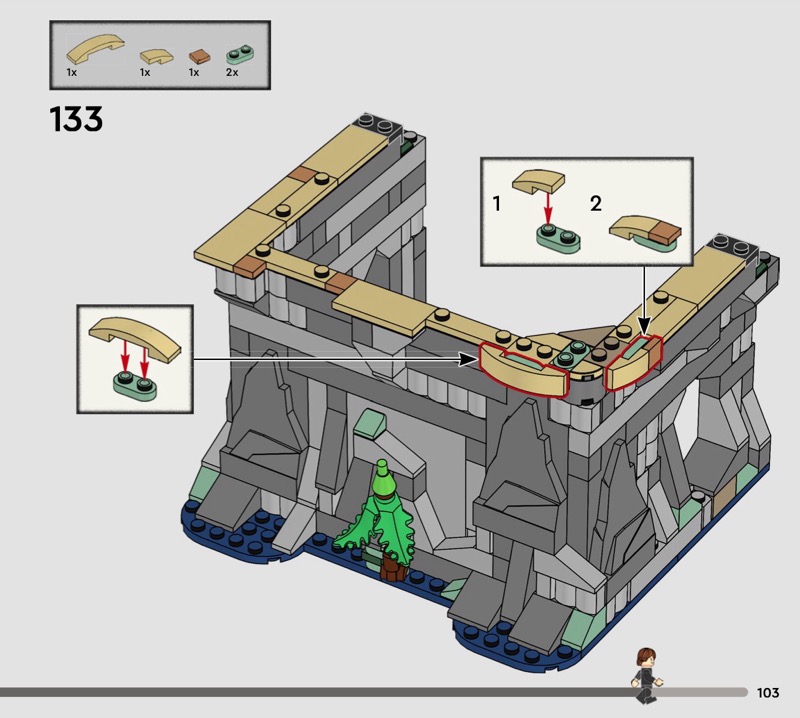 1x 1x 1x 2x

133

1

2

103