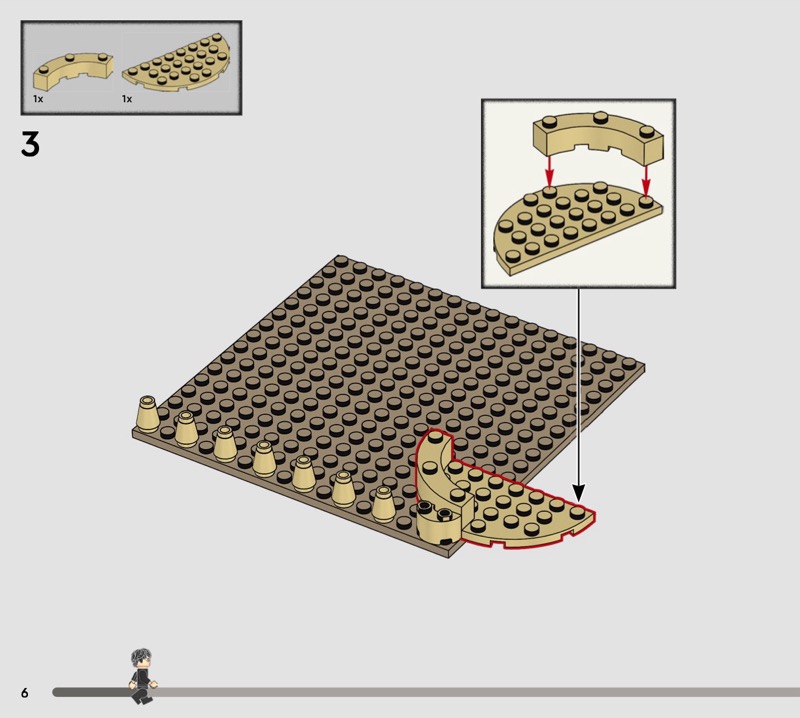 1x 1x

3

6