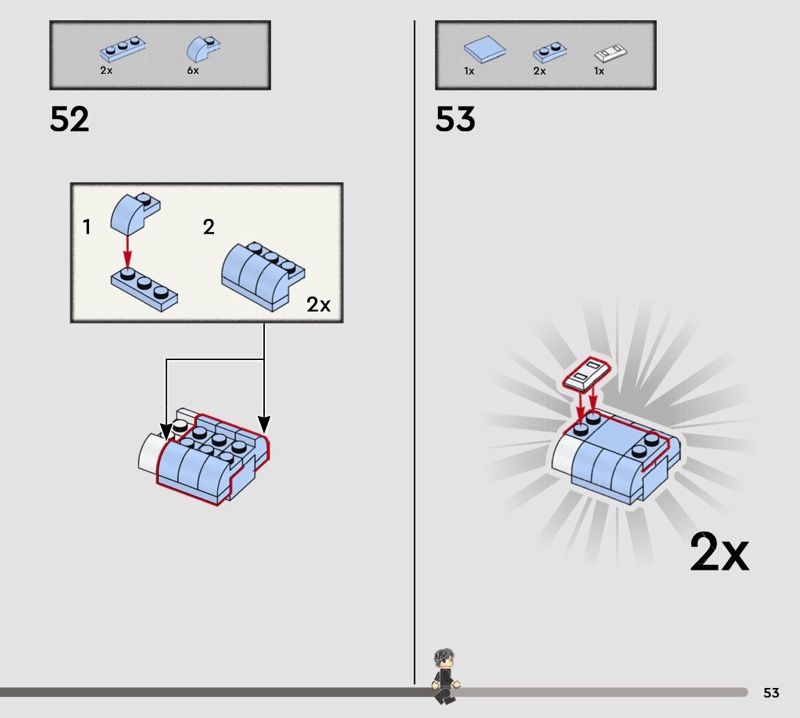 2x
6x

52

1
2
2x

1x
2x
1x

53

2x

53