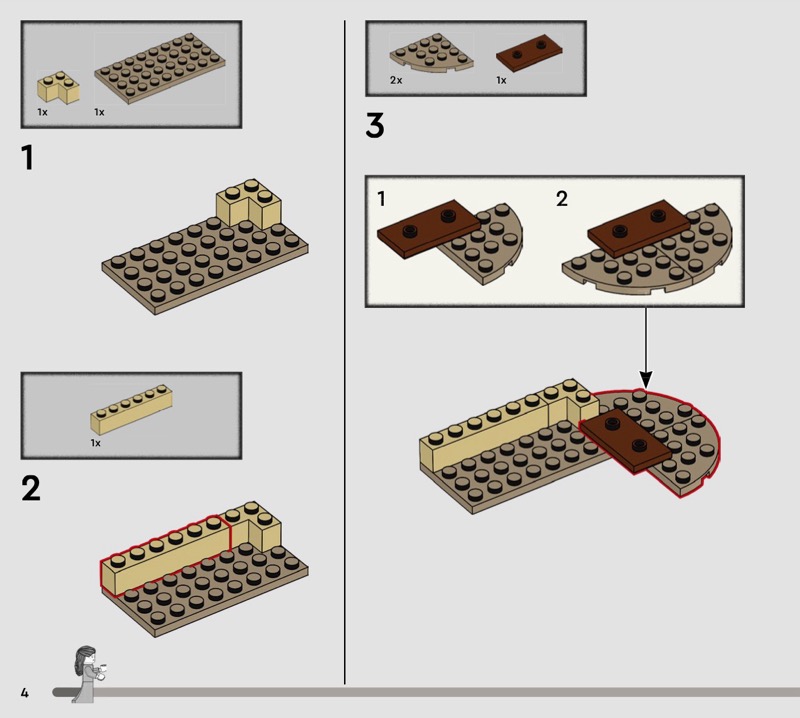 1x 1x

1

1x

2

2x 1x

3

1 2

4