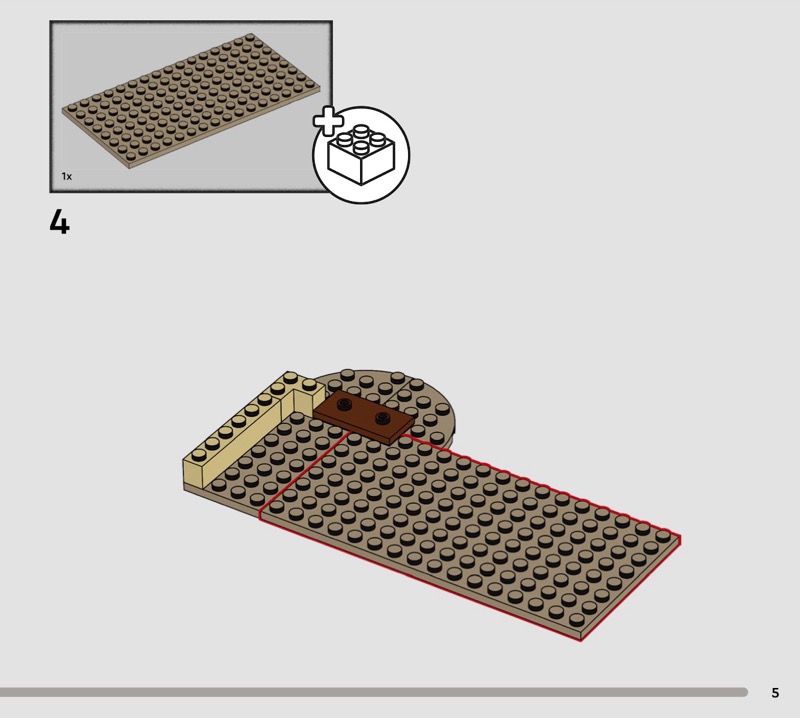 1x

4

5