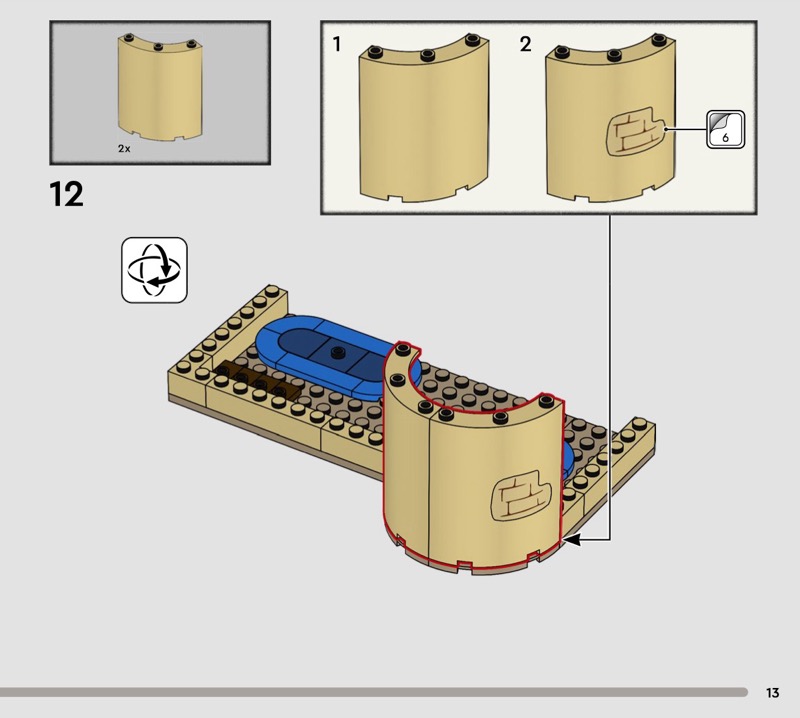 2x

12

1

2

6

13