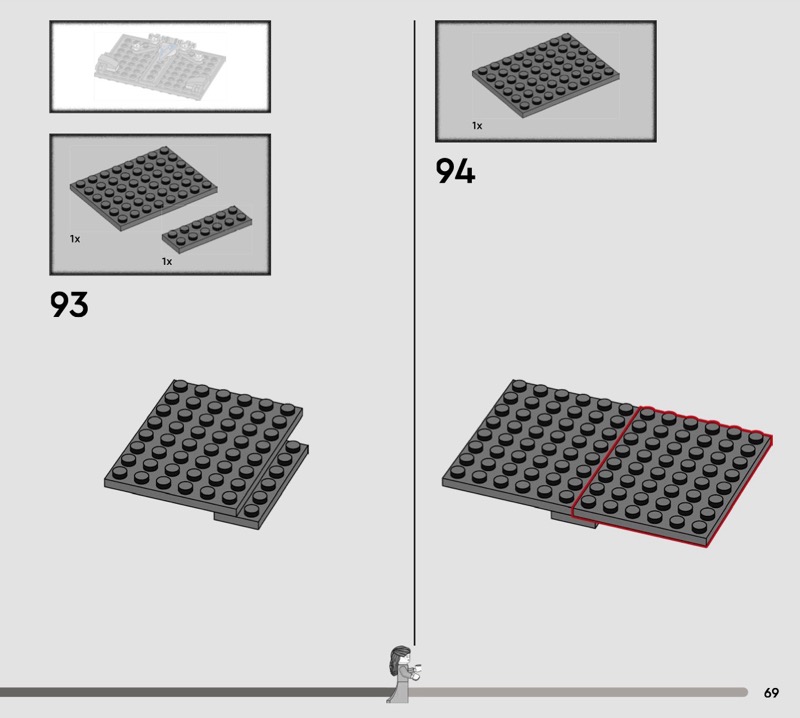 1x

1x

93

1x

94

69