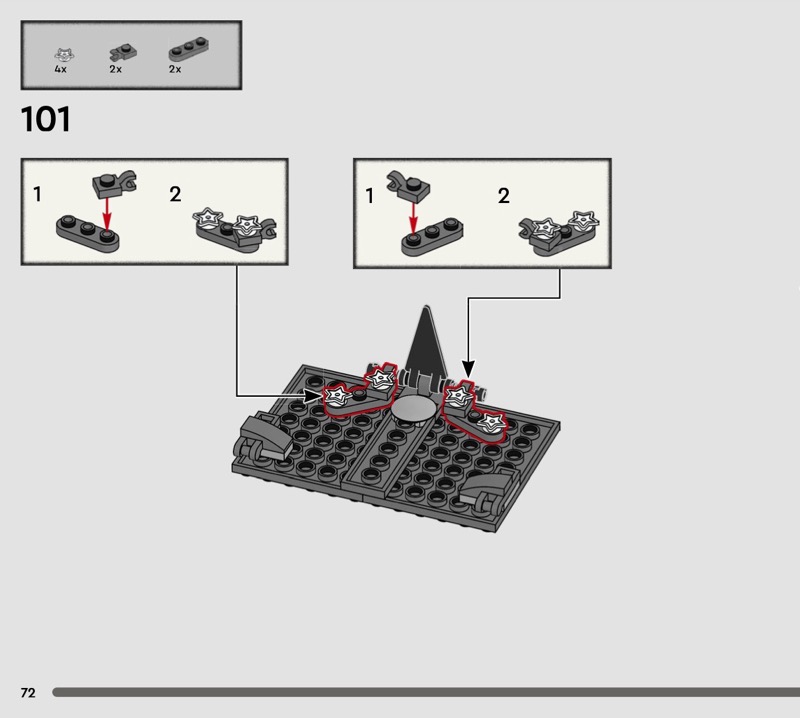 4x 2x 2x

101

1 2

1 2

72