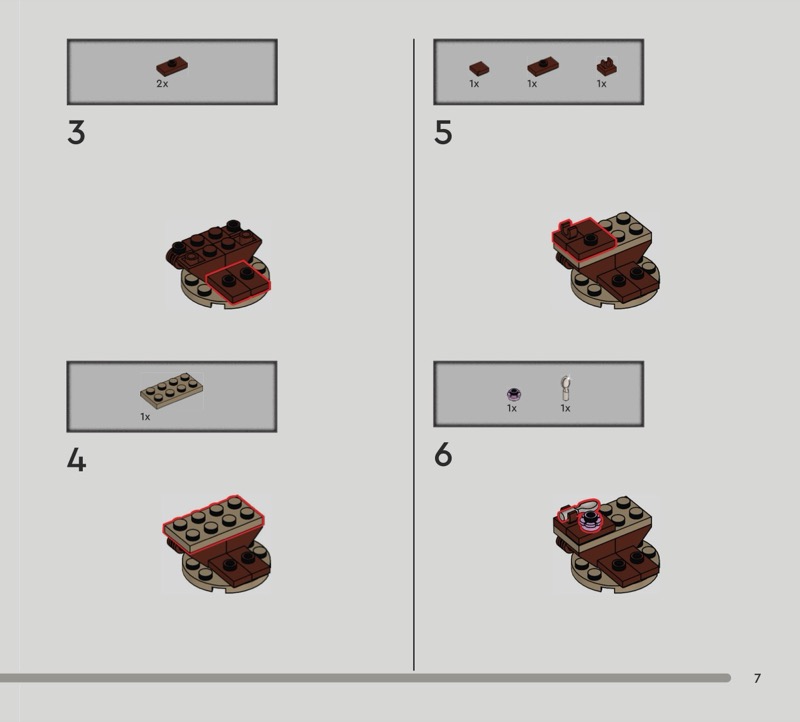 2x

3

1x

4

1x 1x 1x

5

1x 1x

6

7