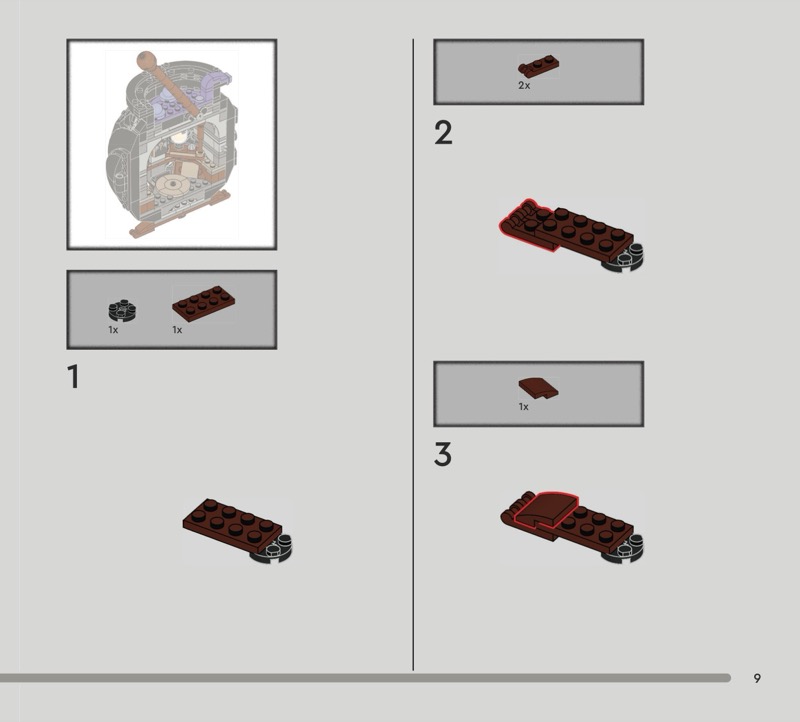 1x
1x

1

2x

2

1x

3

9