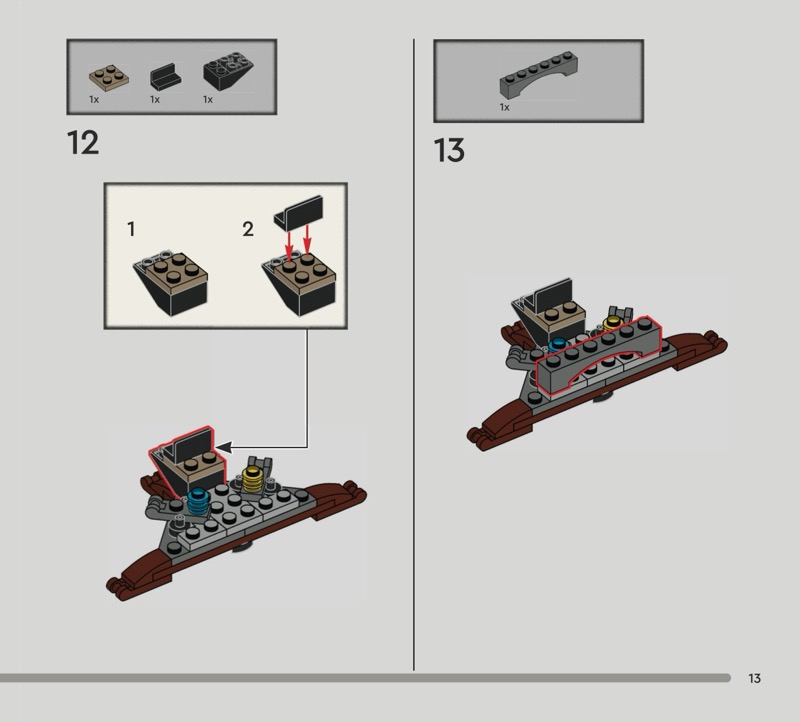 1x
1x
1x

12

1
2

1x

13

13