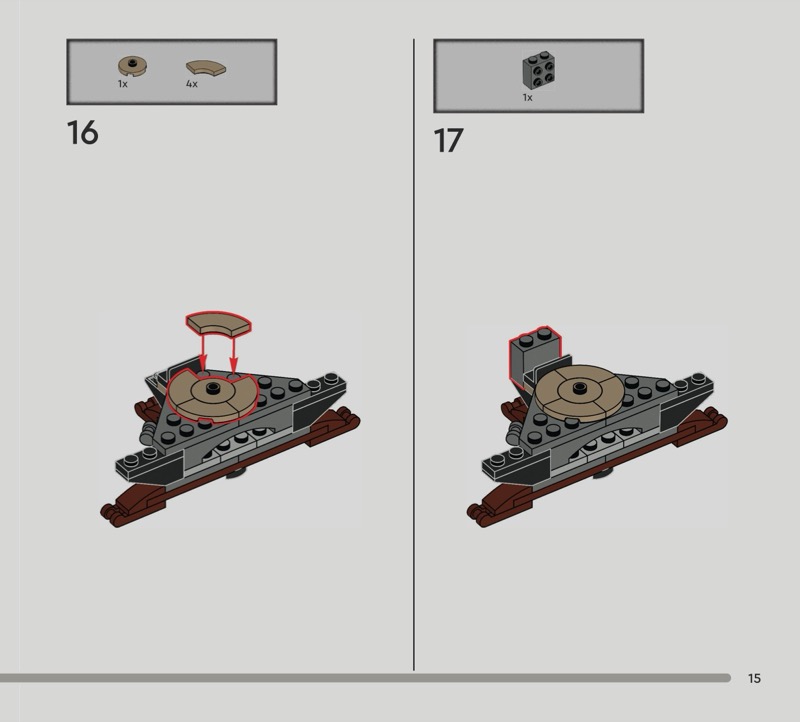 1x 4x

16

1x

17

15