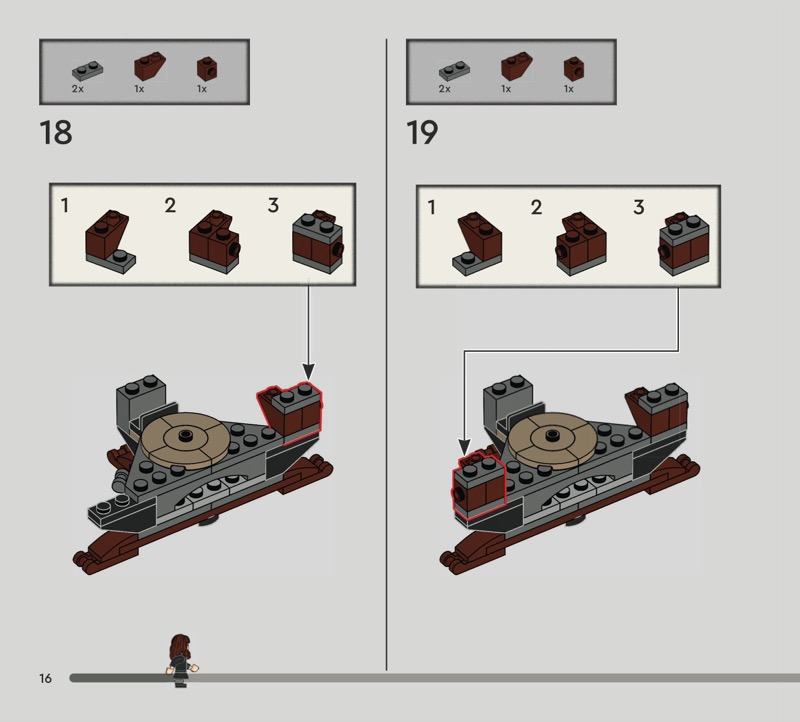 2x 1x 1x

18

1 2 3

2x 1x 1x

19

1 2 3

16