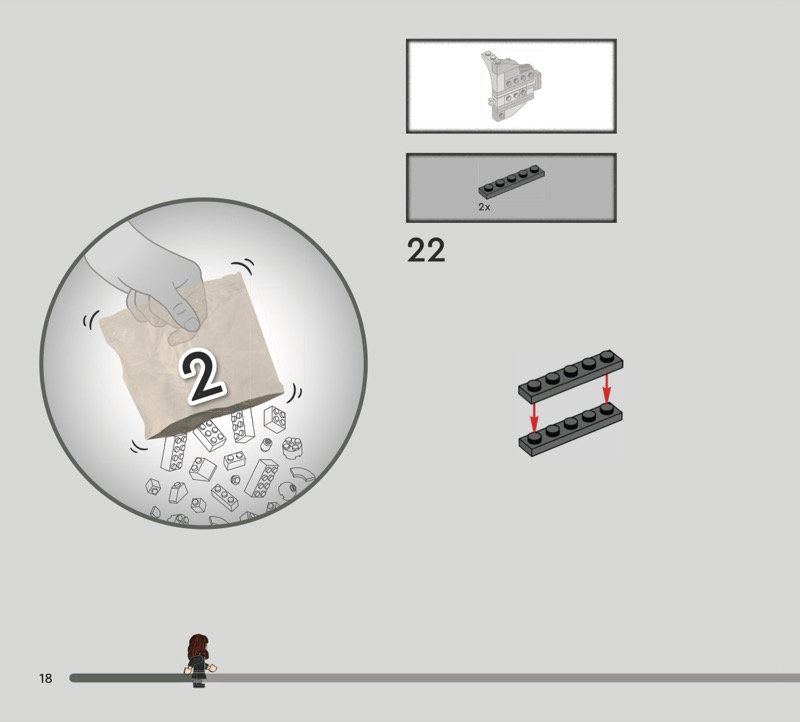 2

2x

22

18