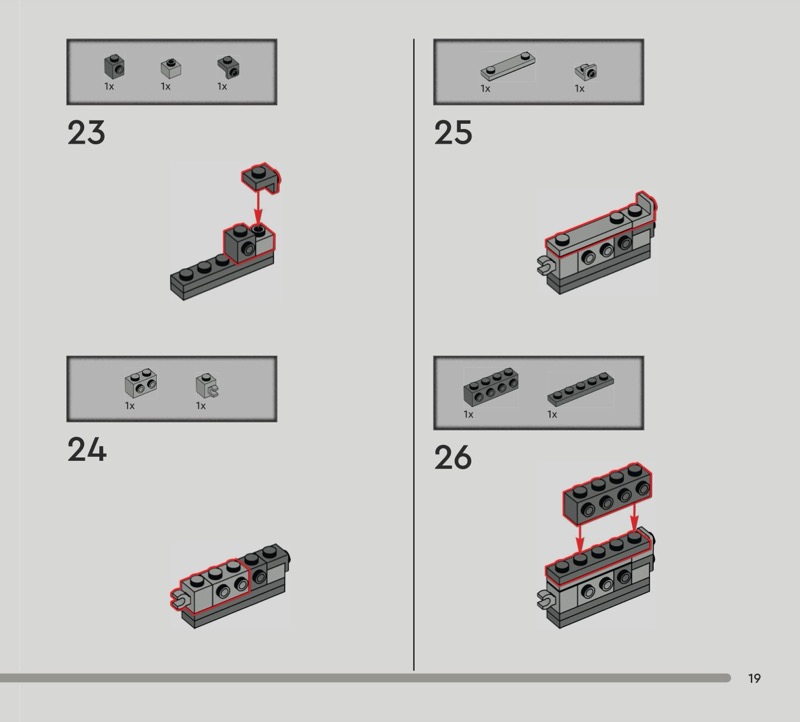 1x 1x 1x

23

1x 1x

24

1x 1x

25

1x 1x

26

19