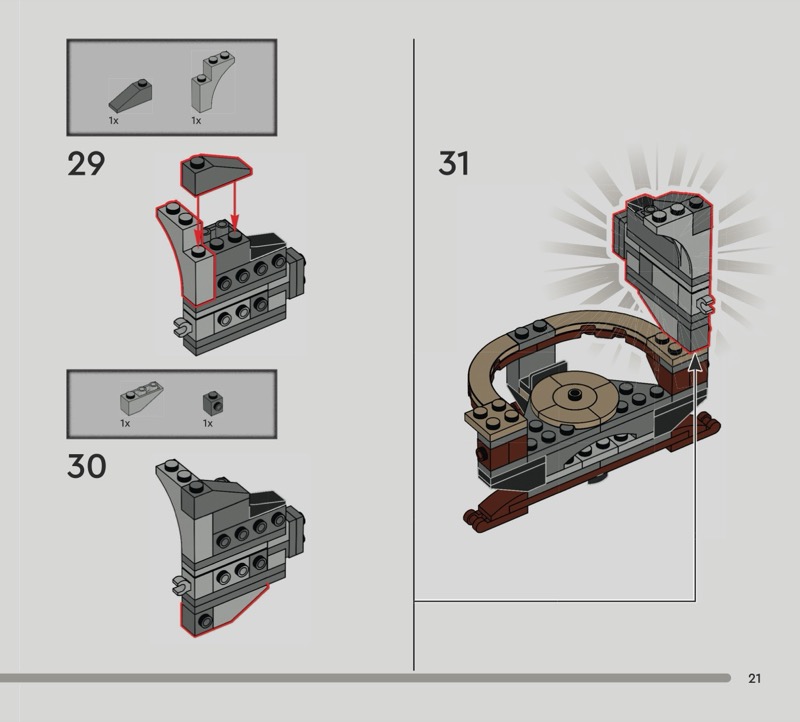 1x 1x

29

1x 1x

30

31

21