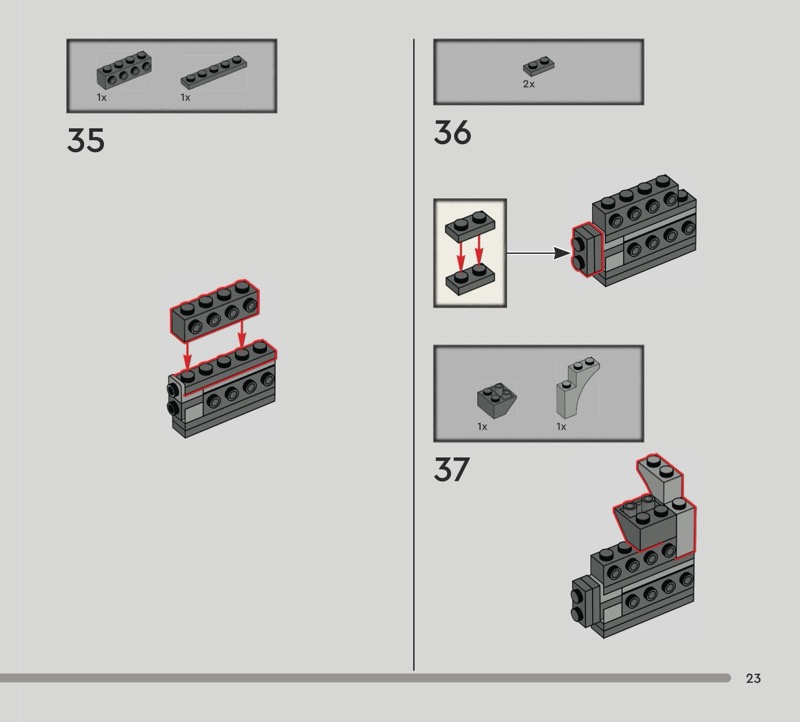 1x 1x

35

2x

36

1x 1x

37

23