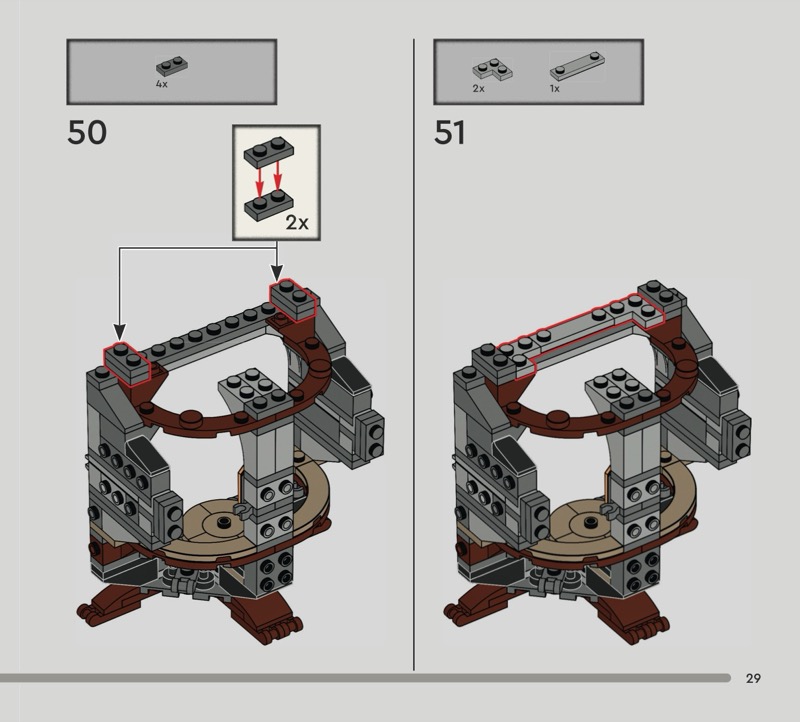 4x

50

2x

2x 1x

51

29