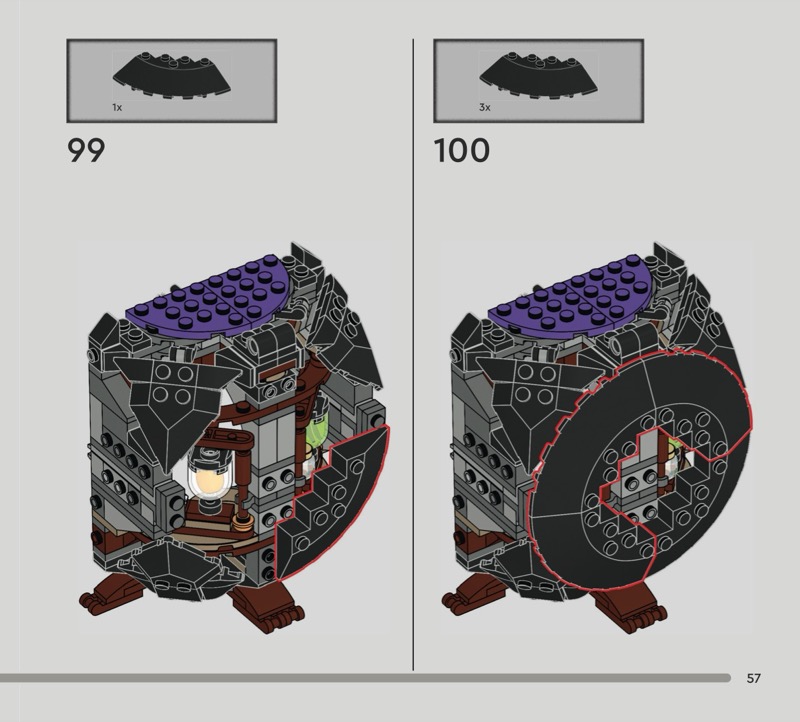 1x

99

3x

100

57