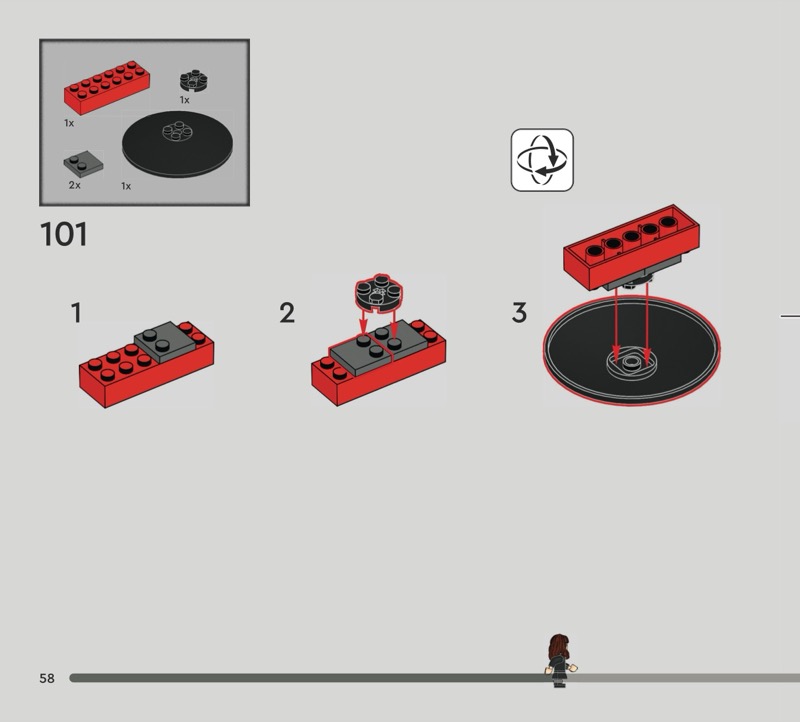 1x
1x
2x
1x

101

1

2

3

58