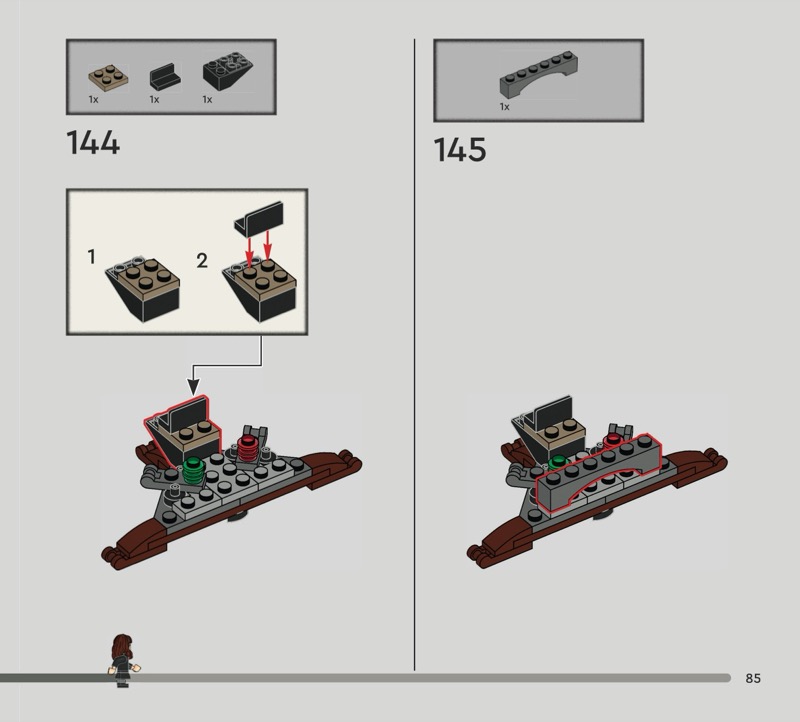 1x 1x 1x

144

1

2

1x

145

85