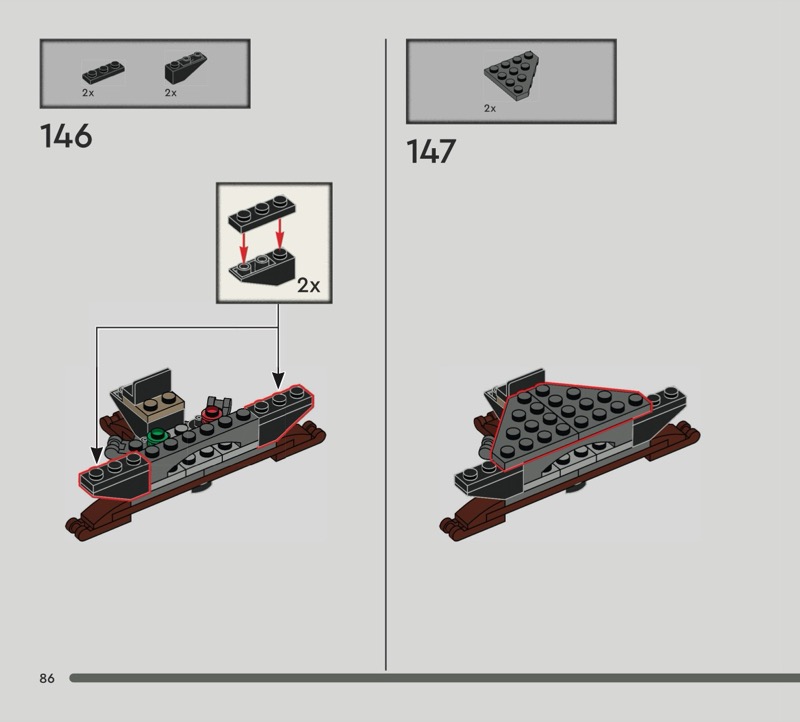 2x 2x

146

2x

2x

147

86