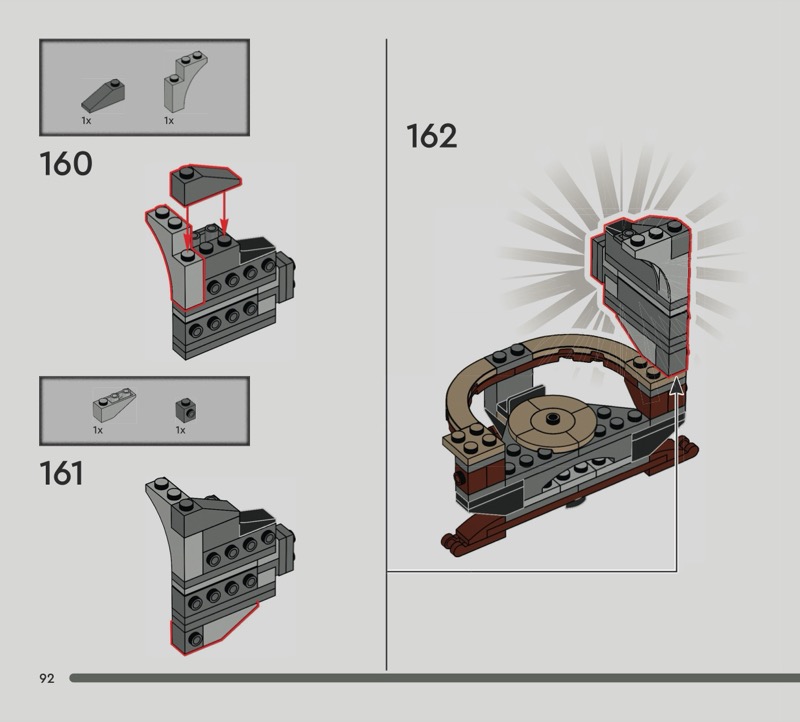 1x 1x

160

1x 1x

161

162

92