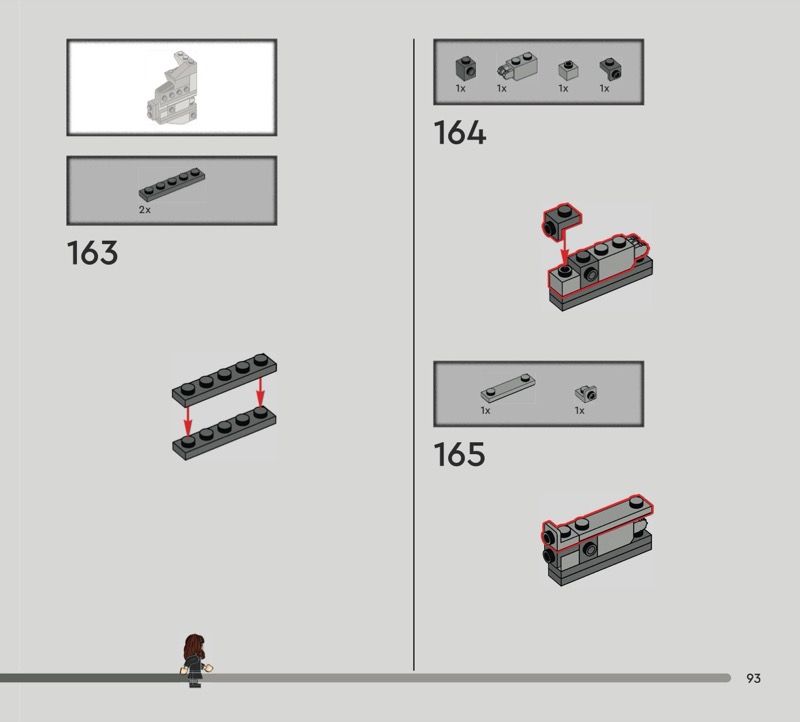 2x

163

1x 1x 1x 1x

164

1x 1x

165

93