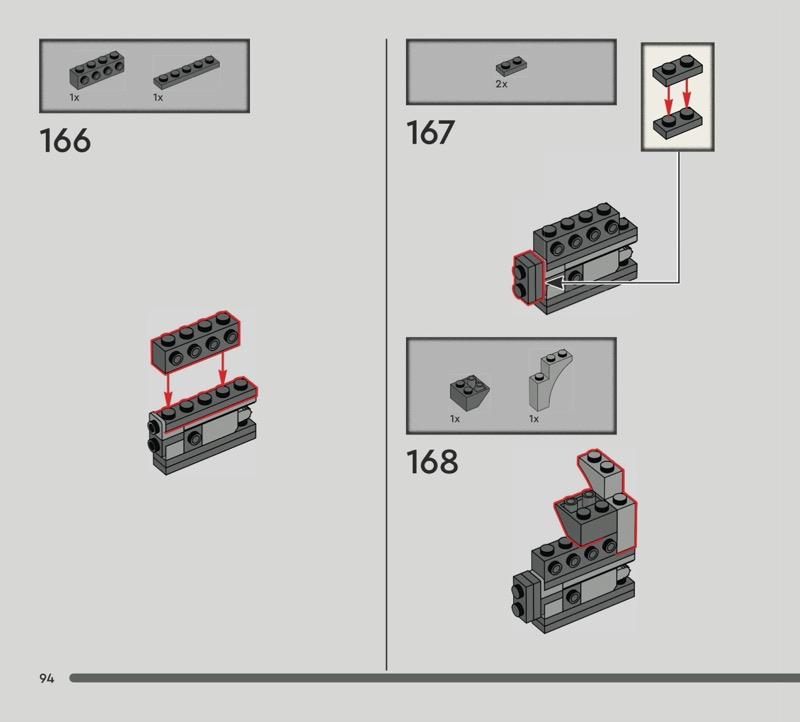 1x 1x

166

2x

167

1x 1x

168

94