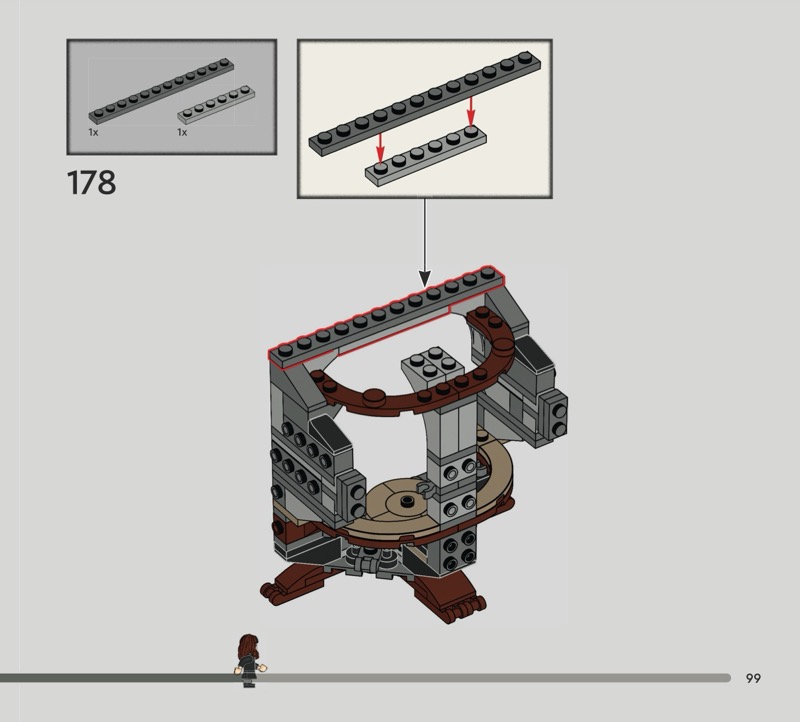 1x 1x

178

99