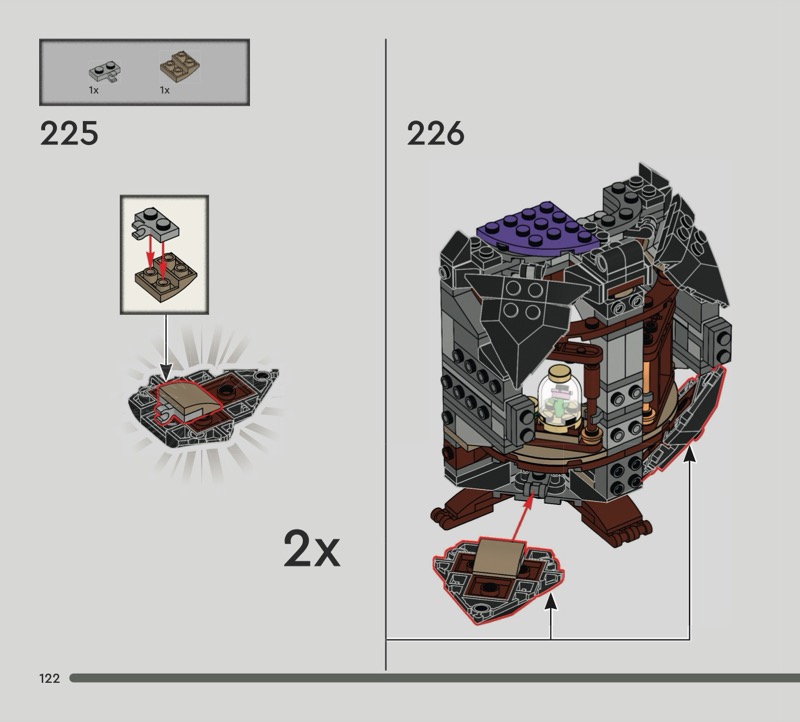 1x 1x

225

2x

226

122