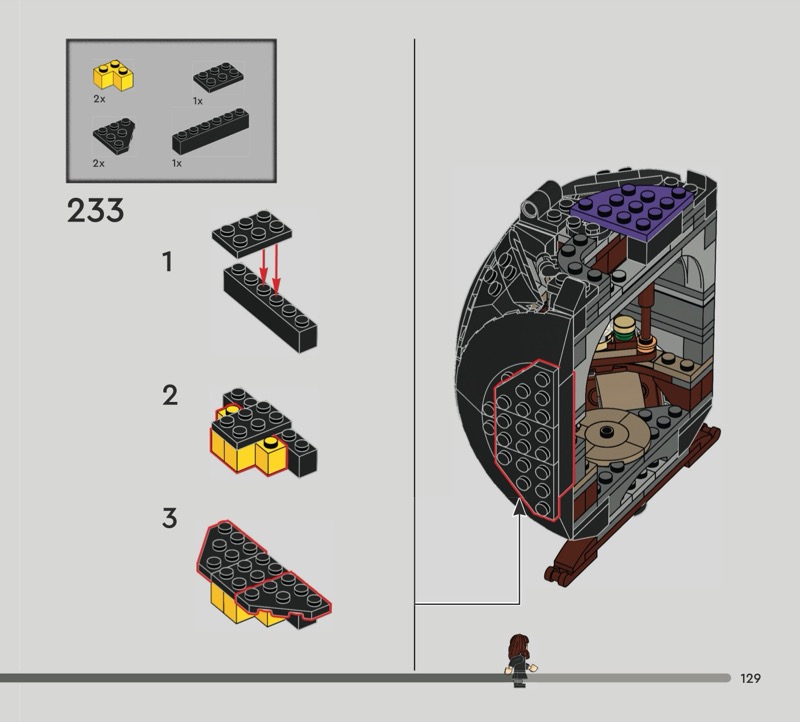 2x
1x
2x
1x

233

1

2

3

129