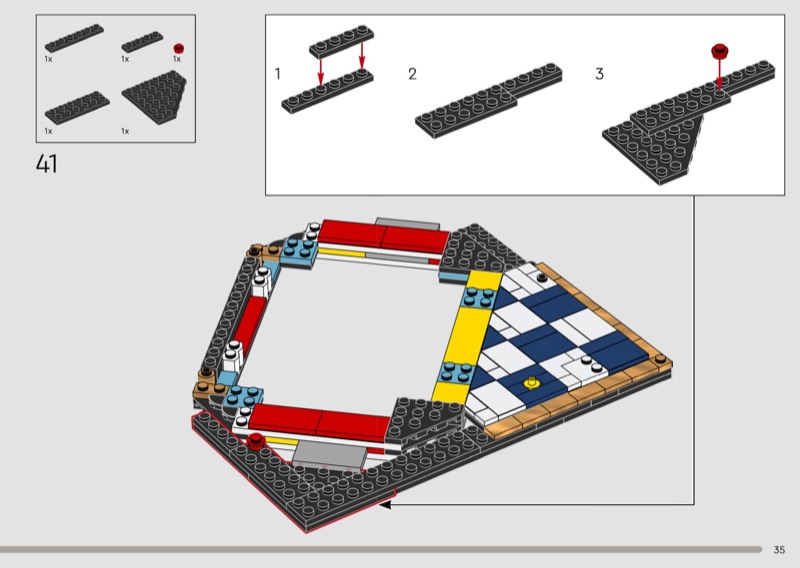 1x
1x
1x
1x
1x

41

1
2
3

35