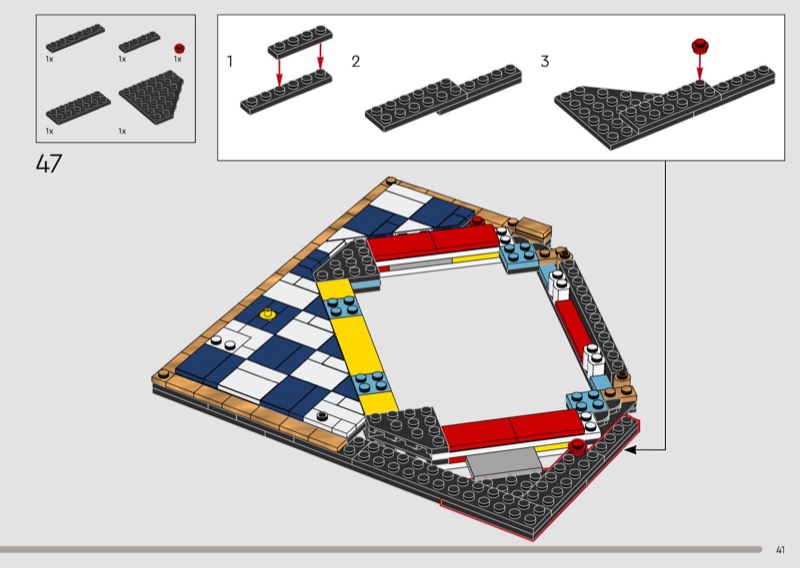 1x 1x 1x
1x 1x

47

1 2 3

41