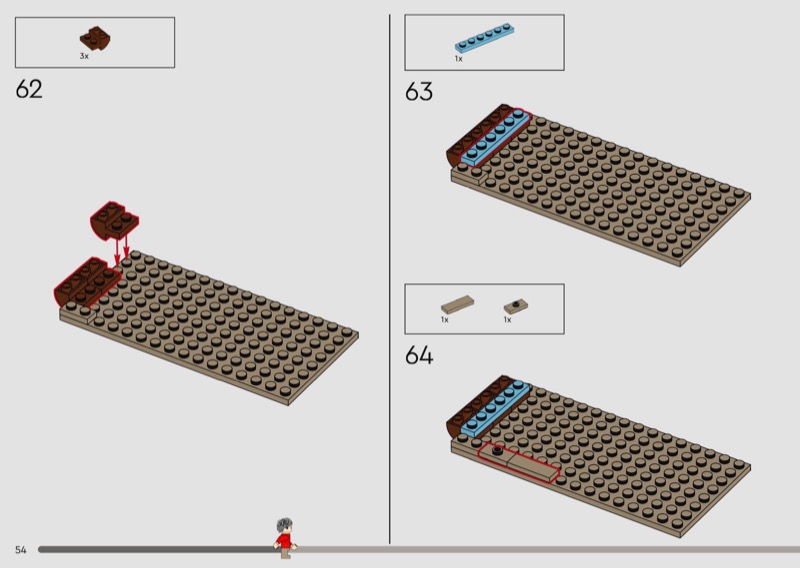 3x

62

1x

63

1x 1x

64

54