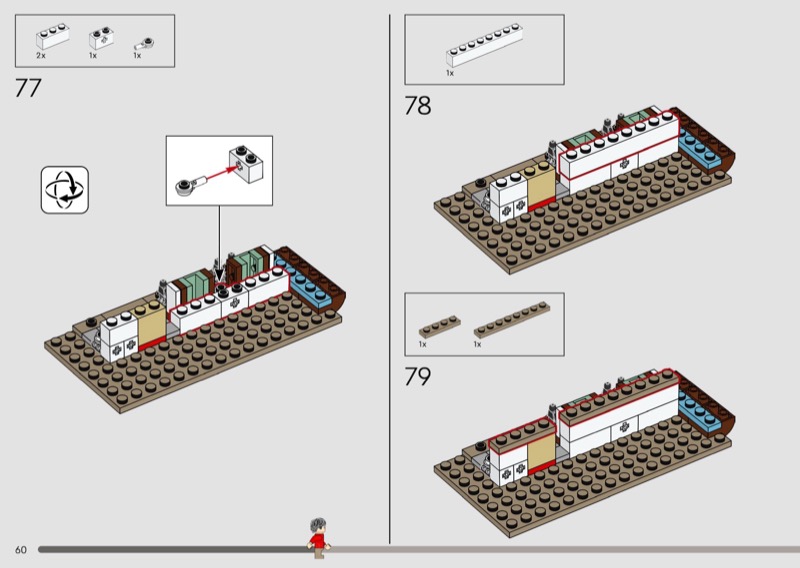 2x 1x 1x

77

1x

78

1x 1x

79

60