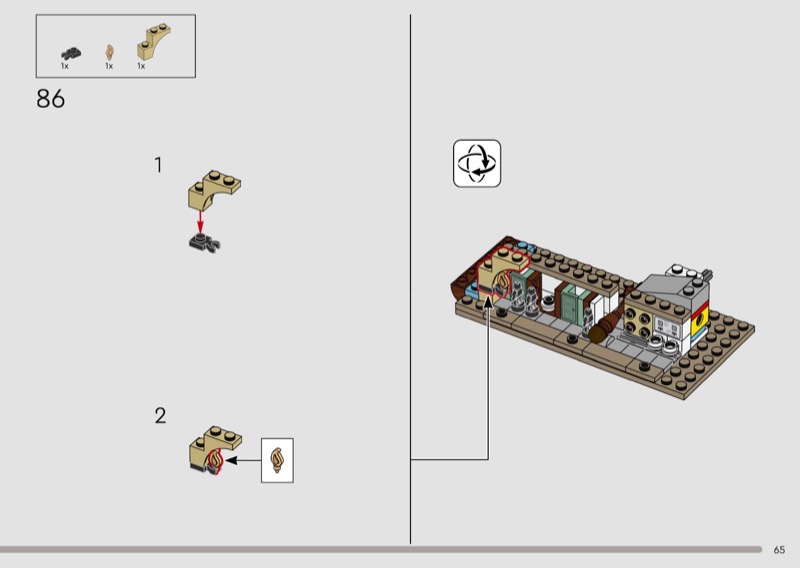 1x 1x 1x

86

1

2

65