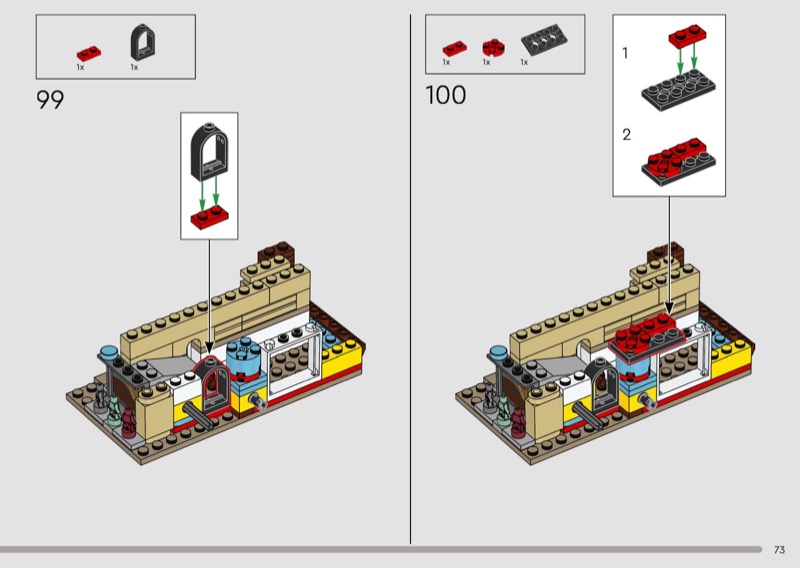 1x 1x

99

1x 1x 1x

100

1

2

73