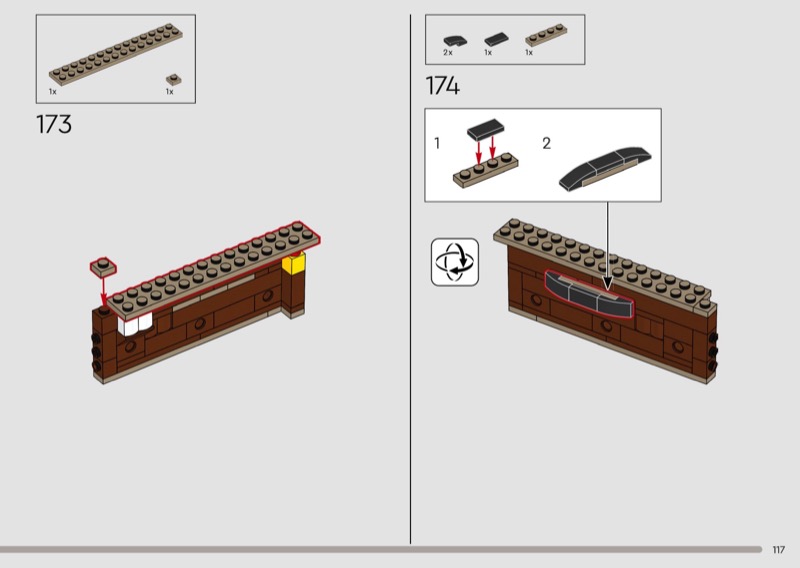 1x
1x

173

2x
1x
1x

174

1
2

117