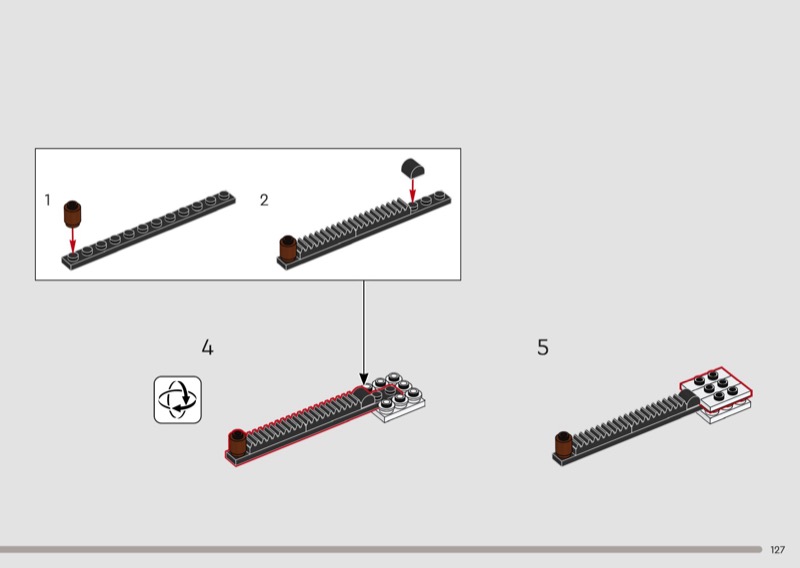 1

2

4

5

127