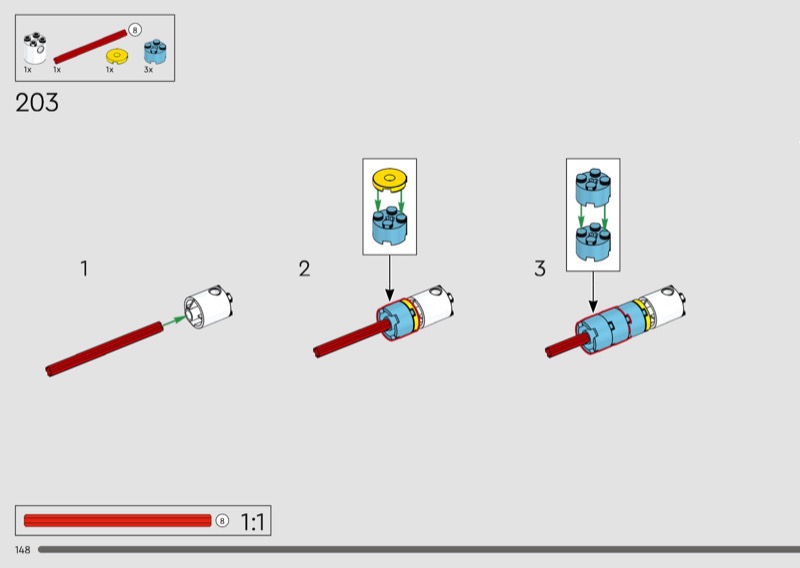 8
1x 1x 1x 3x

203

1

2

3

8 1:1

148