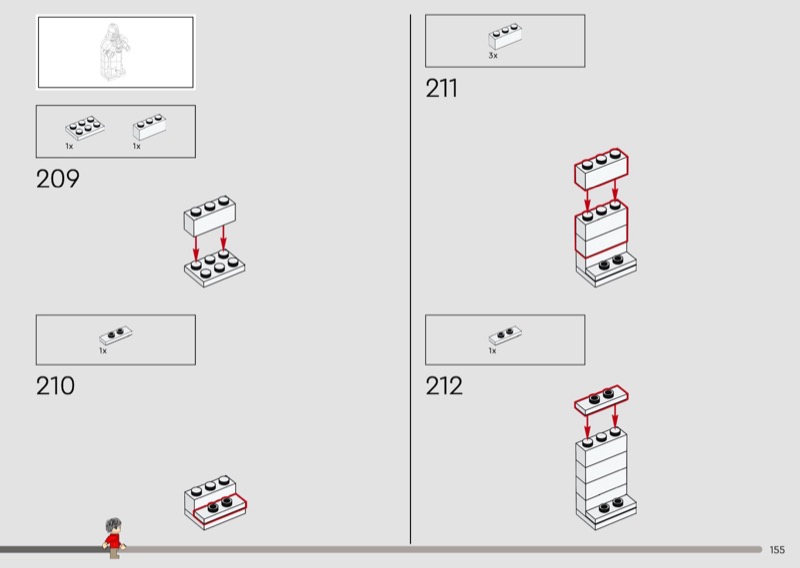 1x
1x

209

1x

210

3x

211

1x

212

155