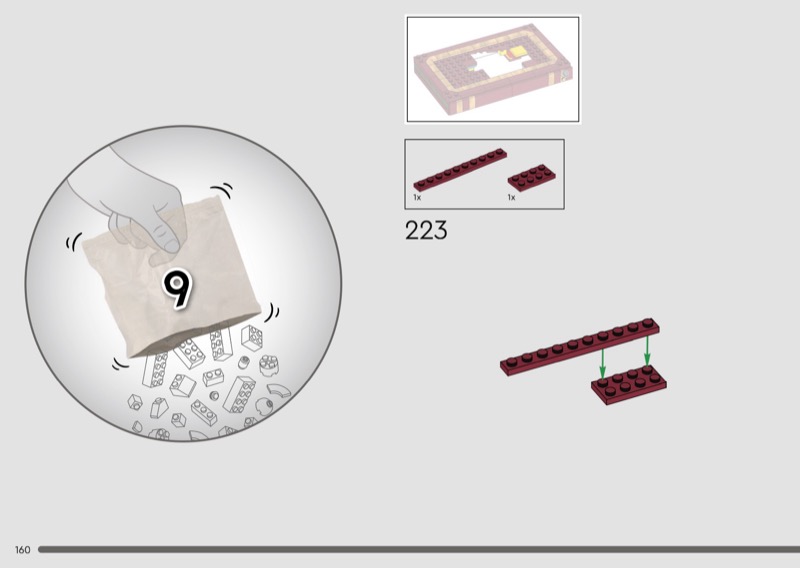 9

1x

1x

223

160