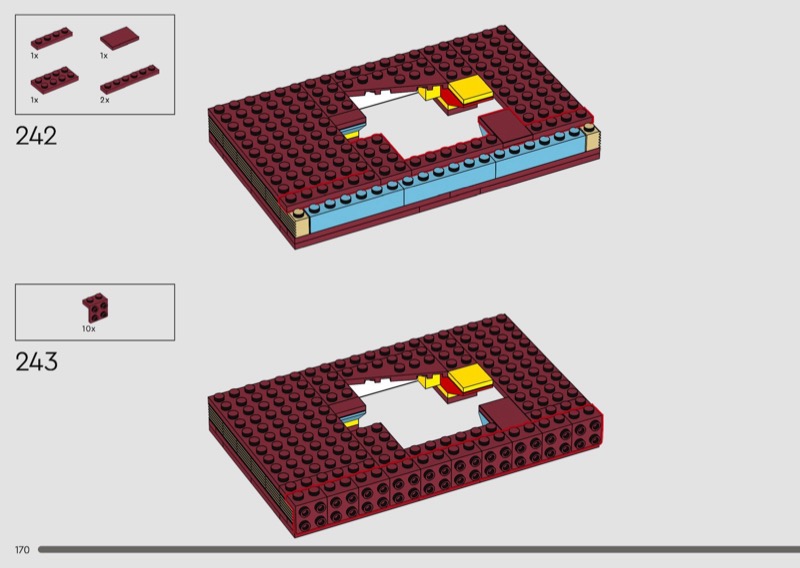 1x
1x
1x
2x
242

10x
243

170