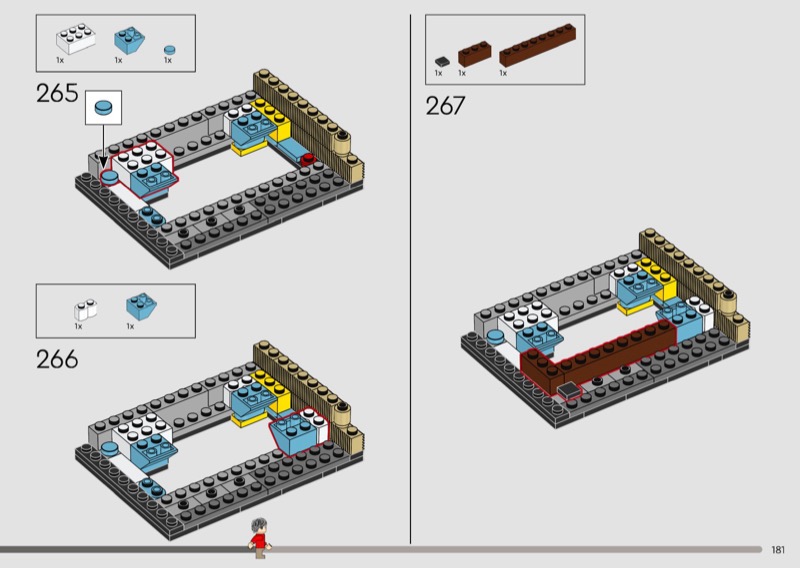 1x 1x 1x

265

1x 1x

266

1x 1x 1x

267

181