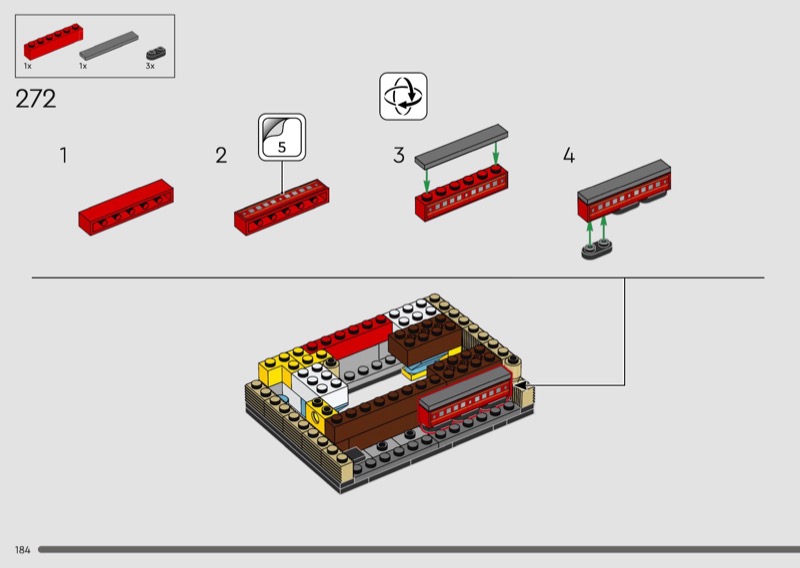 1x 1x 3x

272

1

2

5

3

4

184