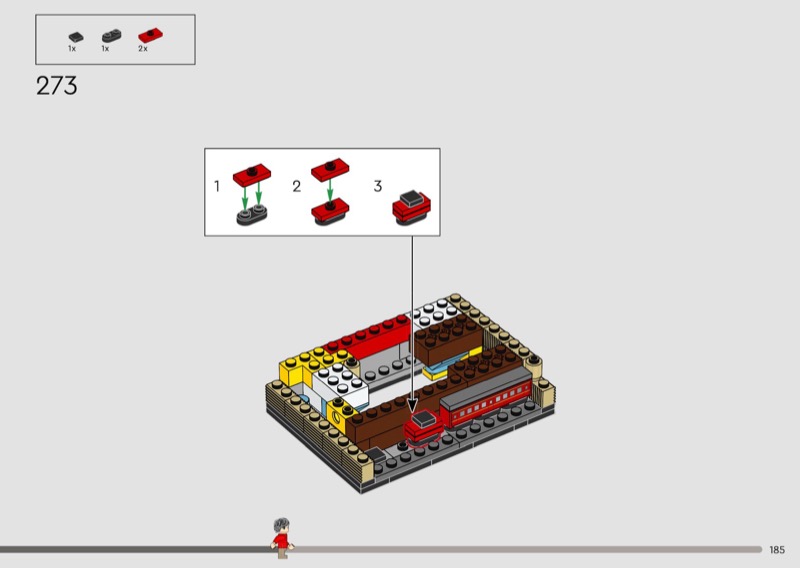 1x 1x 2x

273

1 2 3

185